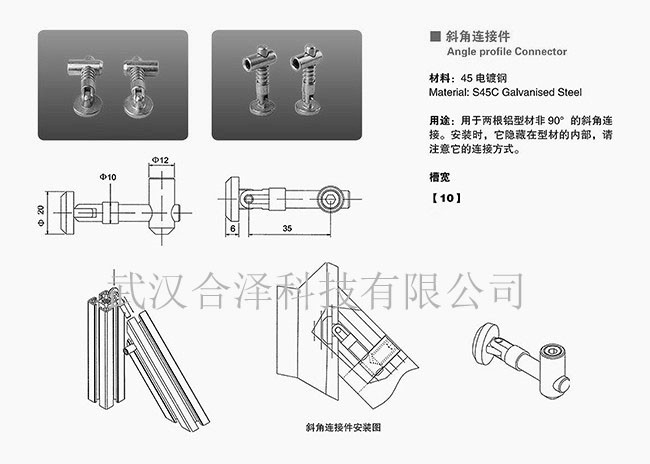 ■ 斜角连接件
Angle profile Connector

材料：45 电镀钢
Material: S45C Galvanised Steel

用途：用于两根铝型材非 90° 的斜角连接。安装时，它隐藏在型材的内部，请注意它的连接方式。

槽宽

【10】

Φ12

Φ10

Φ 20

6

35

武汉合泽科技有限公司

斜角连接件安装图